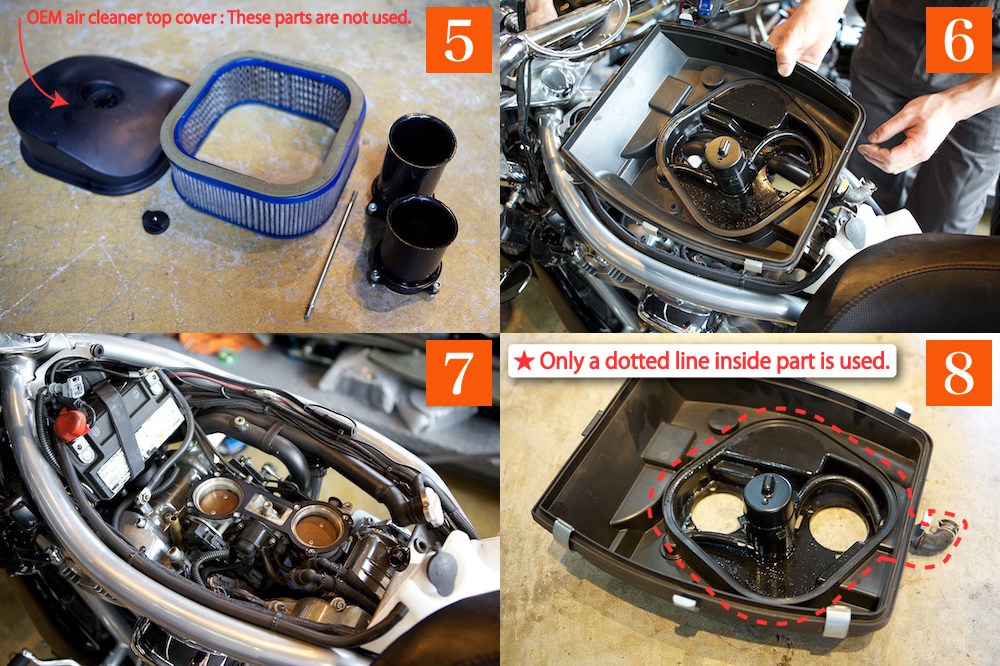 OEM air cleaner top cover : These parts are not used.

5

6

7

★ Only a dotted line inside part is used.

8