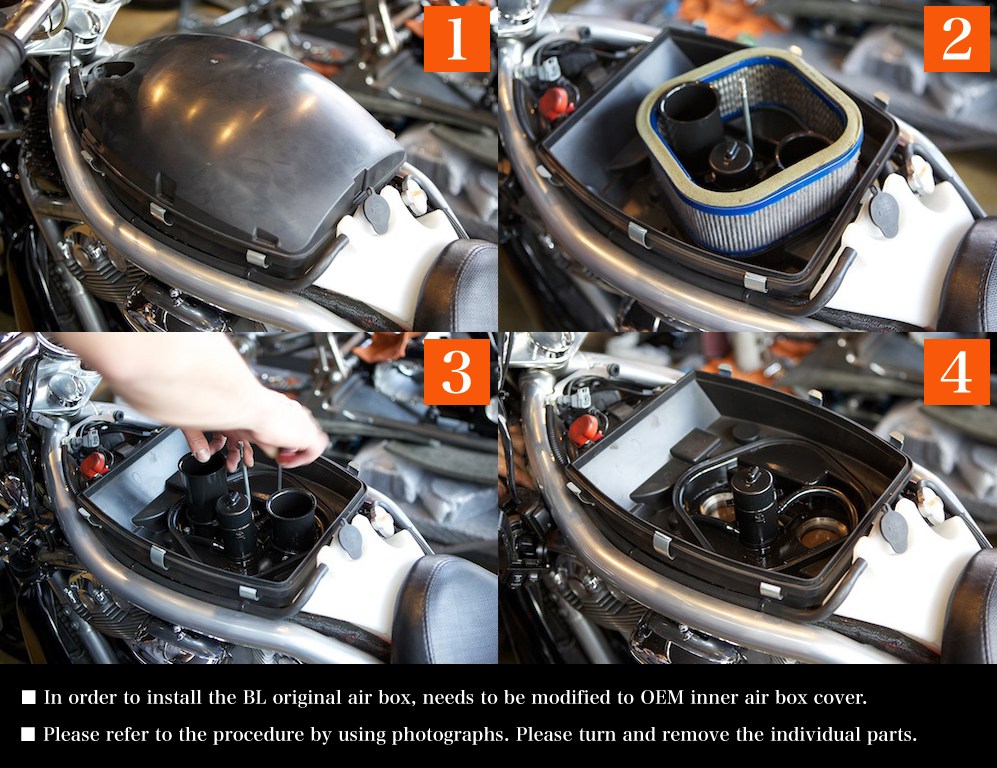 1

2

3

4

■ In order to install the BL original air box, needs to be modified to OEM inner air box cover.

■ Please refer to the procedure by using photographs. Please turn and remove the individual parts.